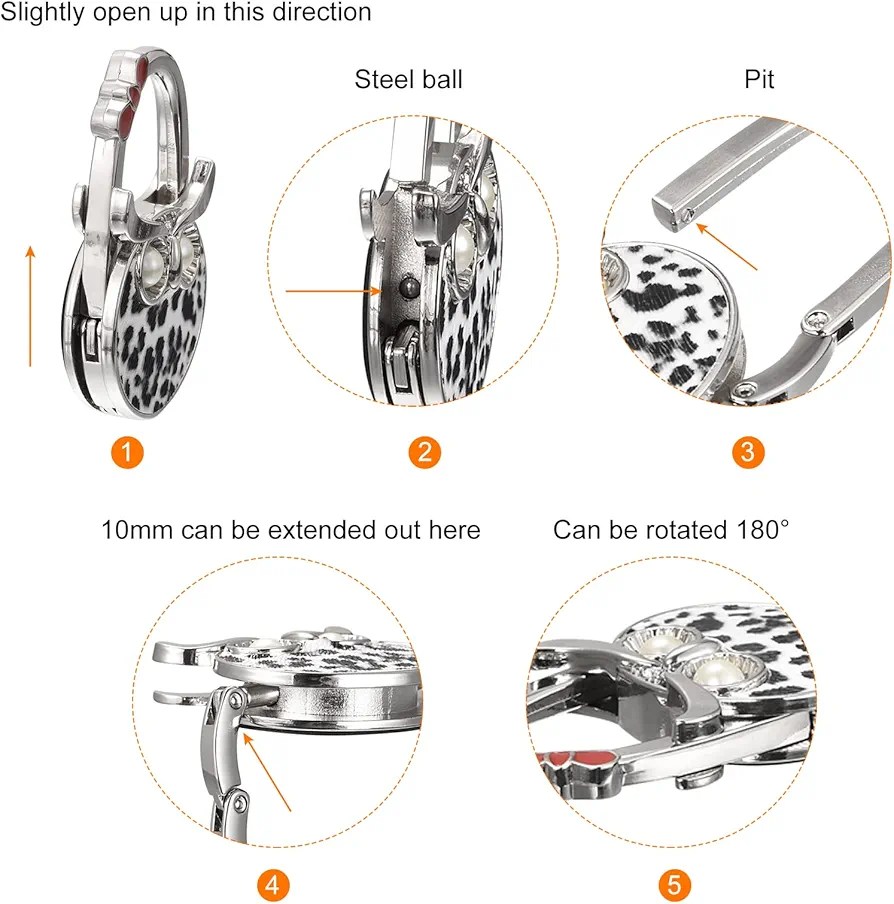 Slightly open up in this direction

Steel ball

Pit

1

2

3

10mm can be extended out here

Can be rotated 180°

4

5